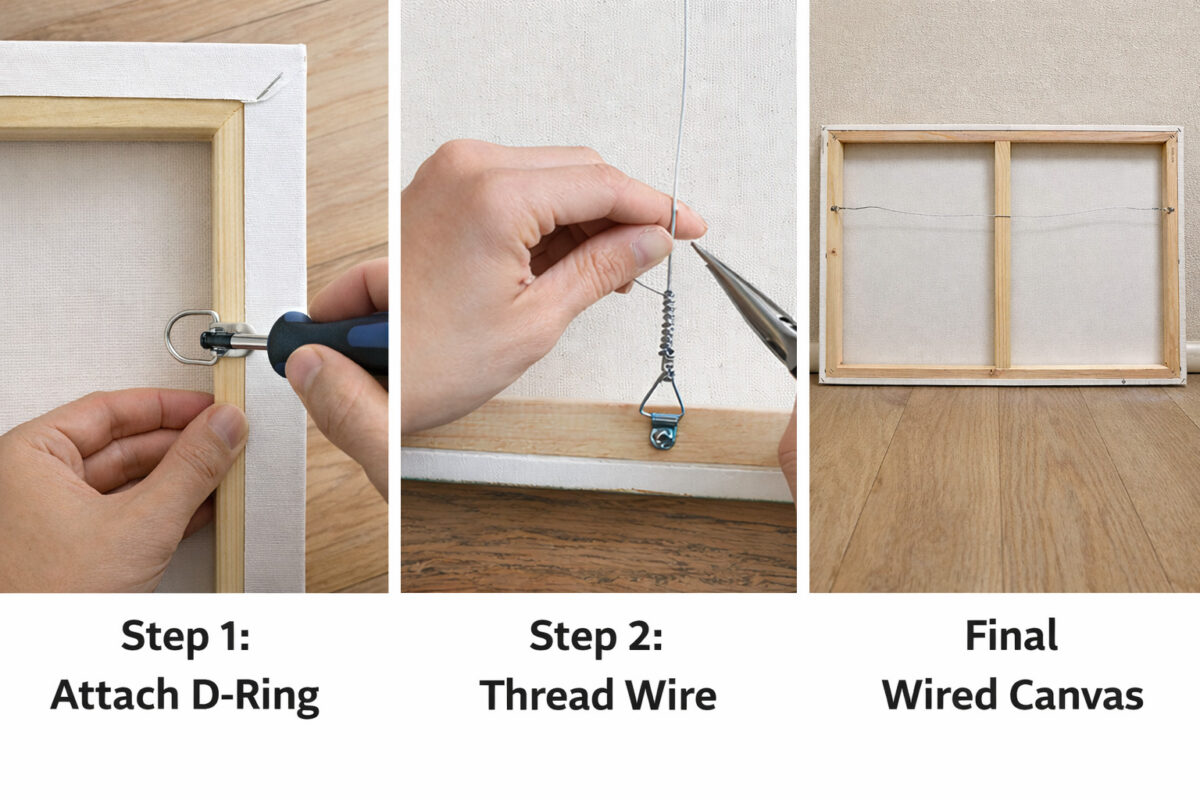 Step 1:
Attach D-Ring

Step 2:
Thread Wire

Final
Wired Canvas