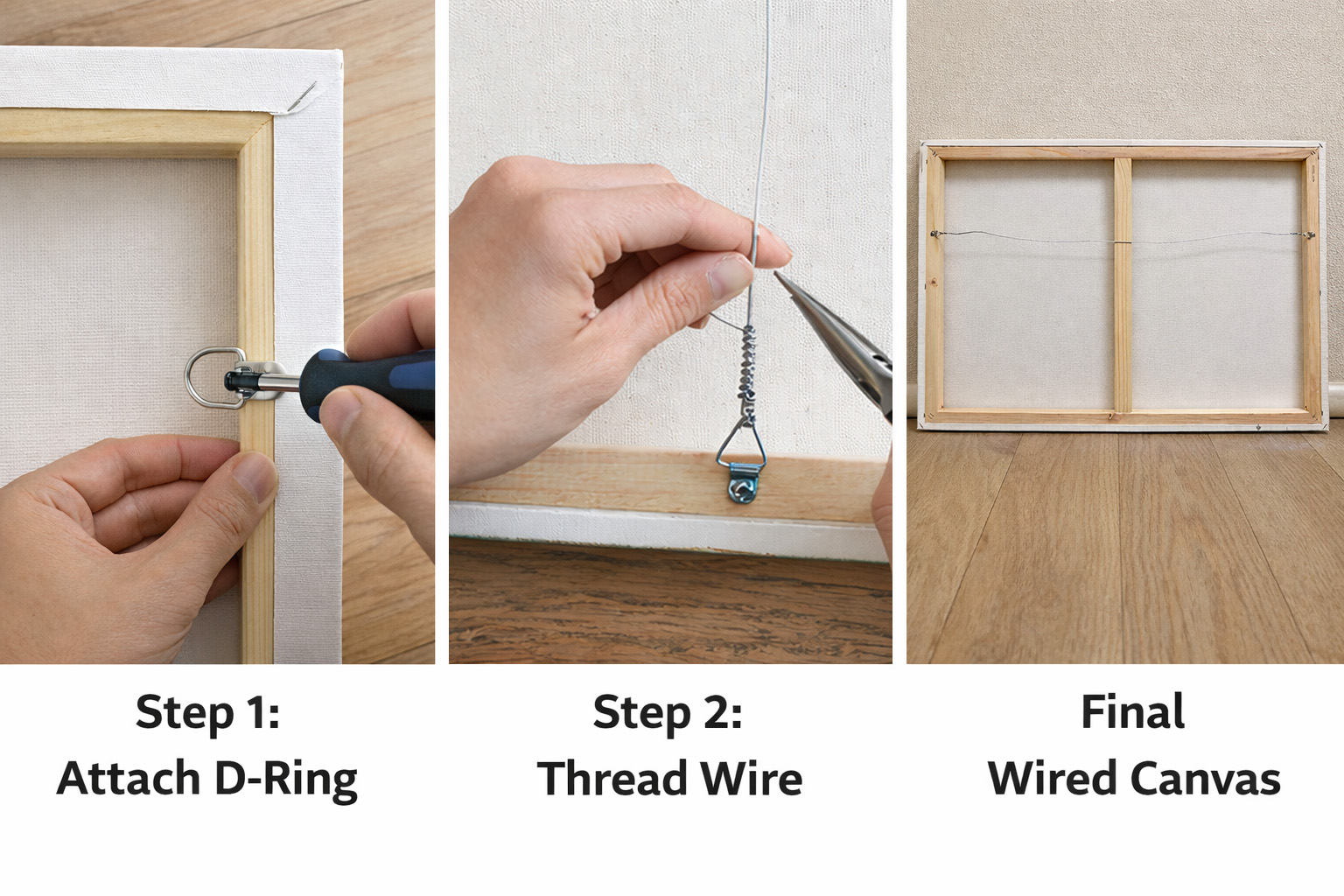 Step 1:
Attach D-Ring

Step 2:
Thread Wire

Final
Wired Canvas